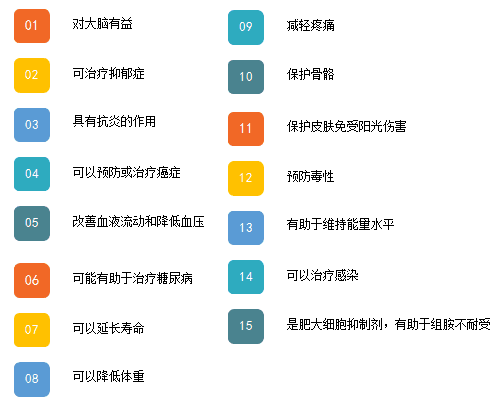 01 对大脑有益

02 可治疗抑郁症

03 具有抗炎的作用

04 可以预防或治疗癌症

05 改善血液流动和降低血压

06 可能有助于治疗糖尿病

07 可以延长寿命

08 可以降低体重

09 减轻疼痛

10 保护骨骼

11 保护皮肤免受阳光伤害

12 预防毒性

13 有助于维持能量水平

14 可以治疗感染

15 是肥大细胞抑制剂，有助于组胺不耐受